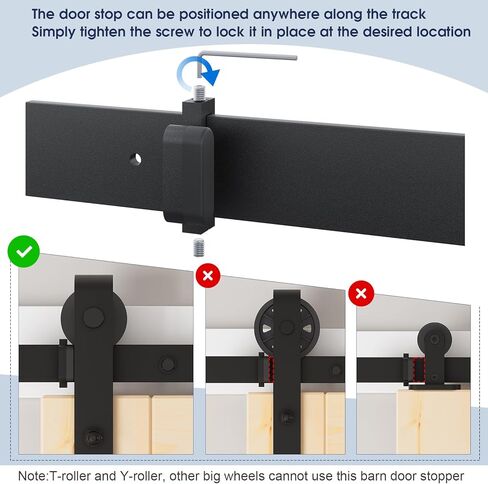 The door stop can be positioned anywhere along the track
Simply tighten the screw to lock it in place at the desired location

Note:T-roller and Y-roller, other big wheels cannot use this barn door stopper