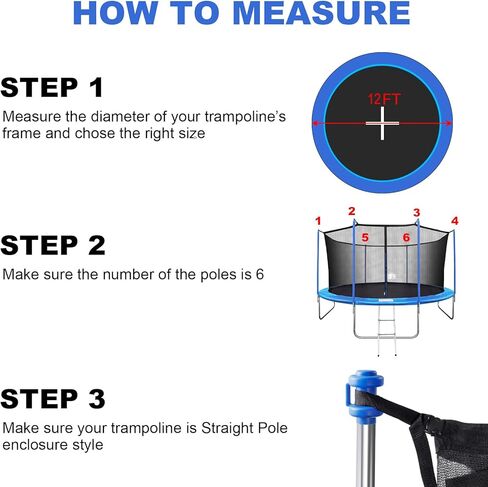 HOW TO MEASURE

STEP 1

Measure the diameter of your trampoline's frame and chose the right size

12FT

STEP 2

Make sure the number of the poles is 6

1
2
3
4
5
6

STEP 3

Make sure your trampoline is Straight Pole enclosure style