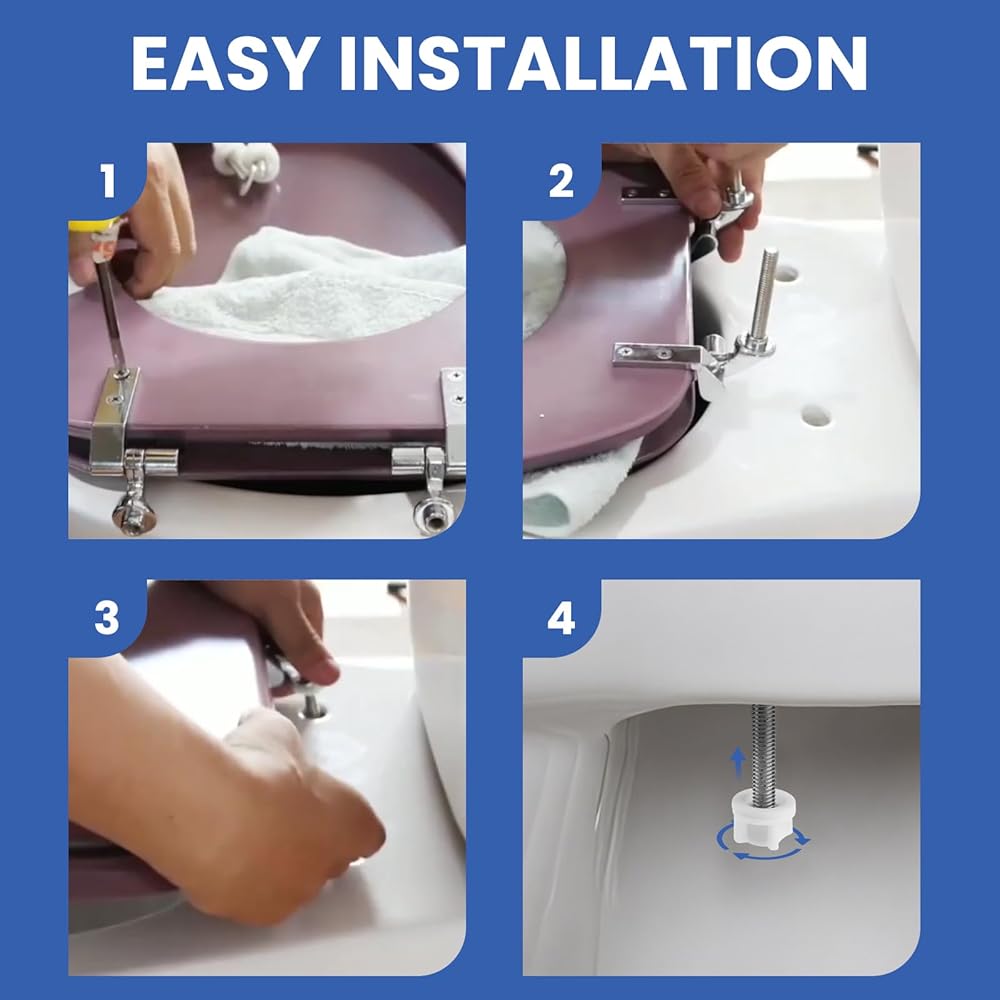 EASY INSTALLATION

1

2

3

4