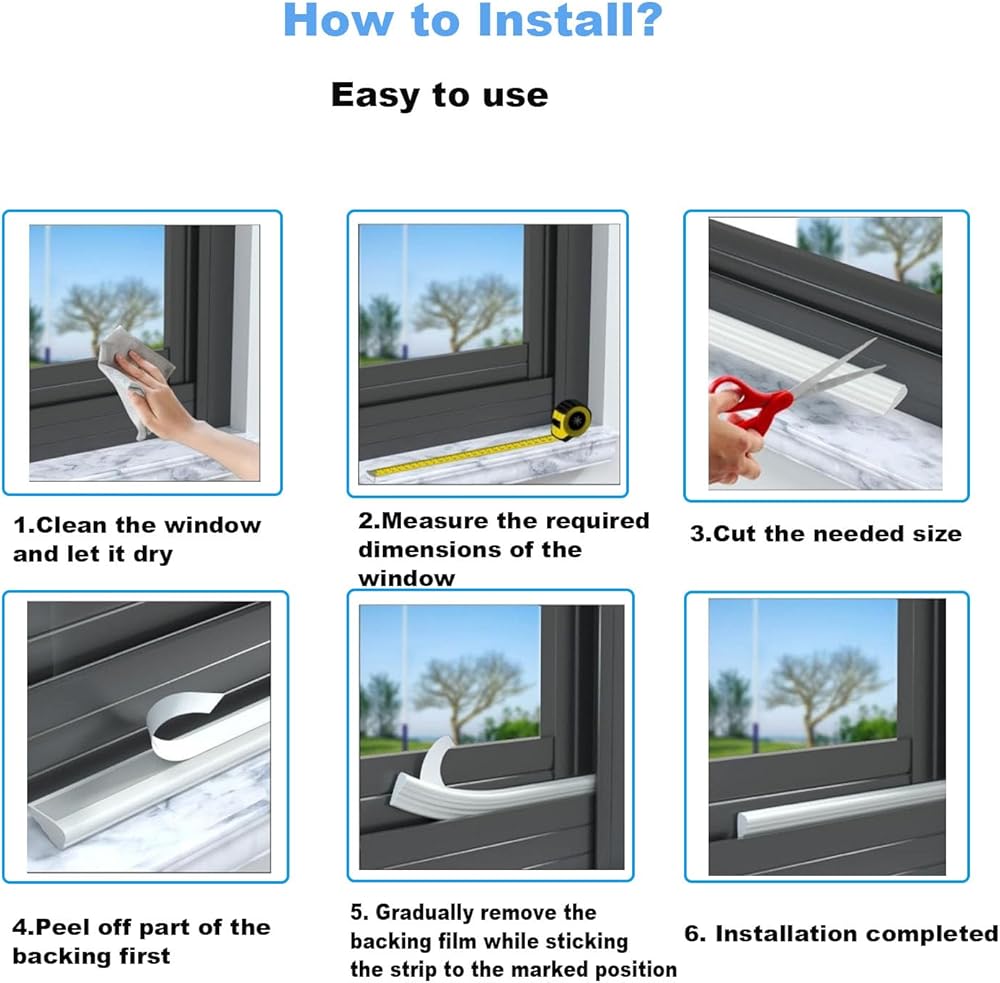 How to Install?

Easy to use

1.Clean the window and let it dry

2.Measure the required dimensions of the window

3.Cut the needed size

4.Peel off part of the backing first

5. Gradually remove the backing film while sticking the strip to the marked position

6. Installation completed