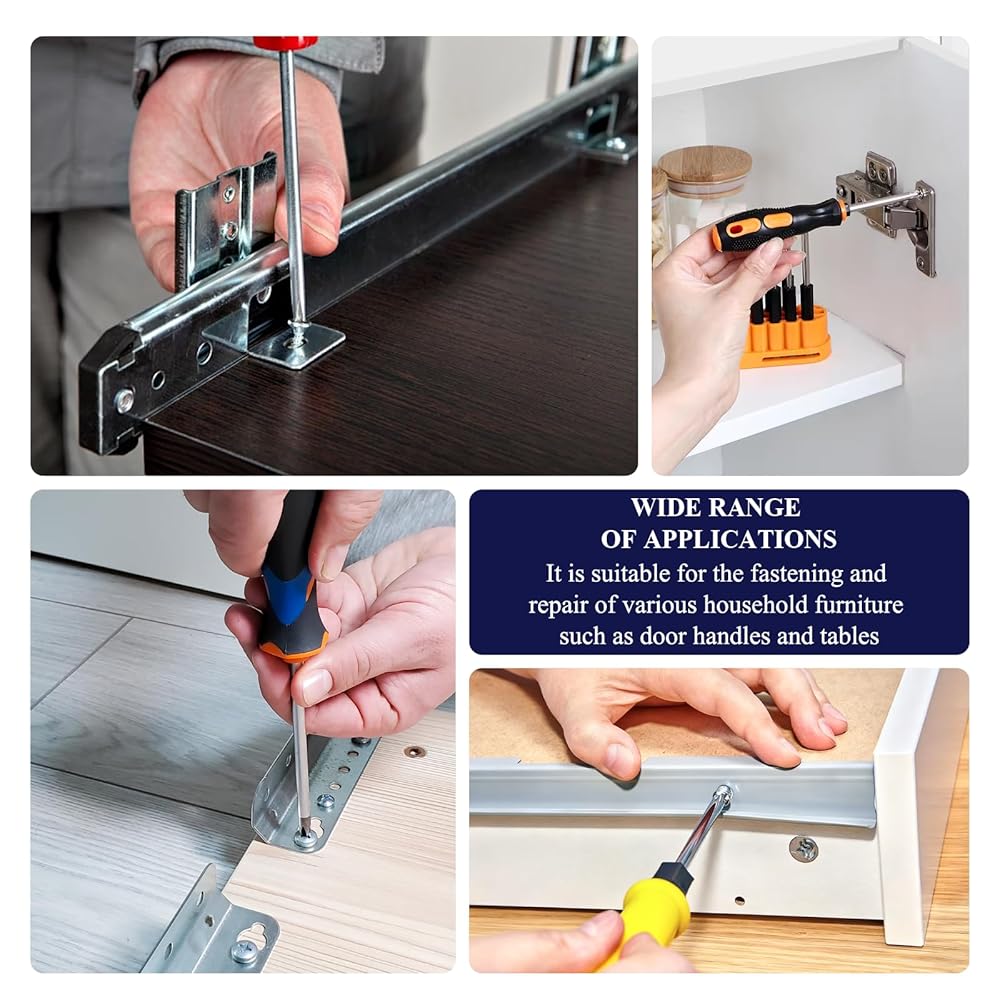 WIDE RANGE
OF APPLICATIONS

It is suitable for the fastening and repair of various household furniture such as door handles and tables