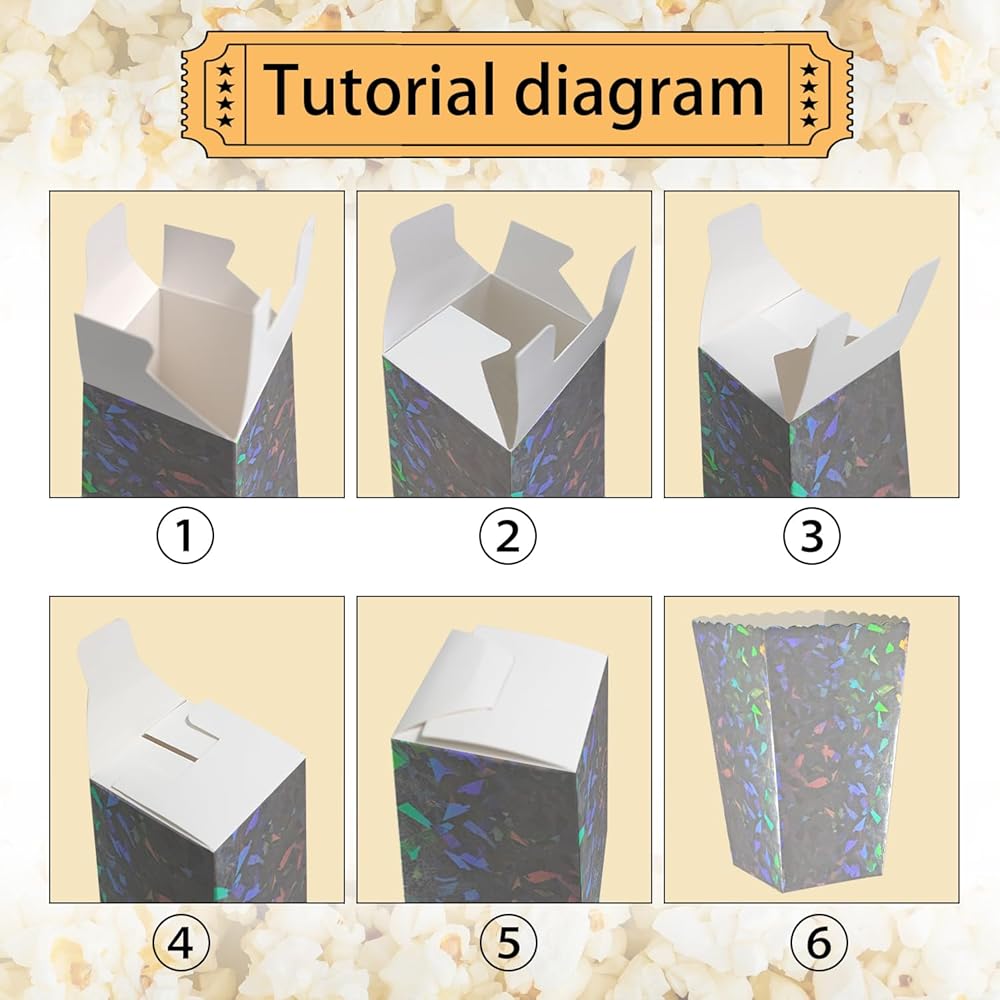 Tutorial diagram

①

②

③

④

⑤

⑥