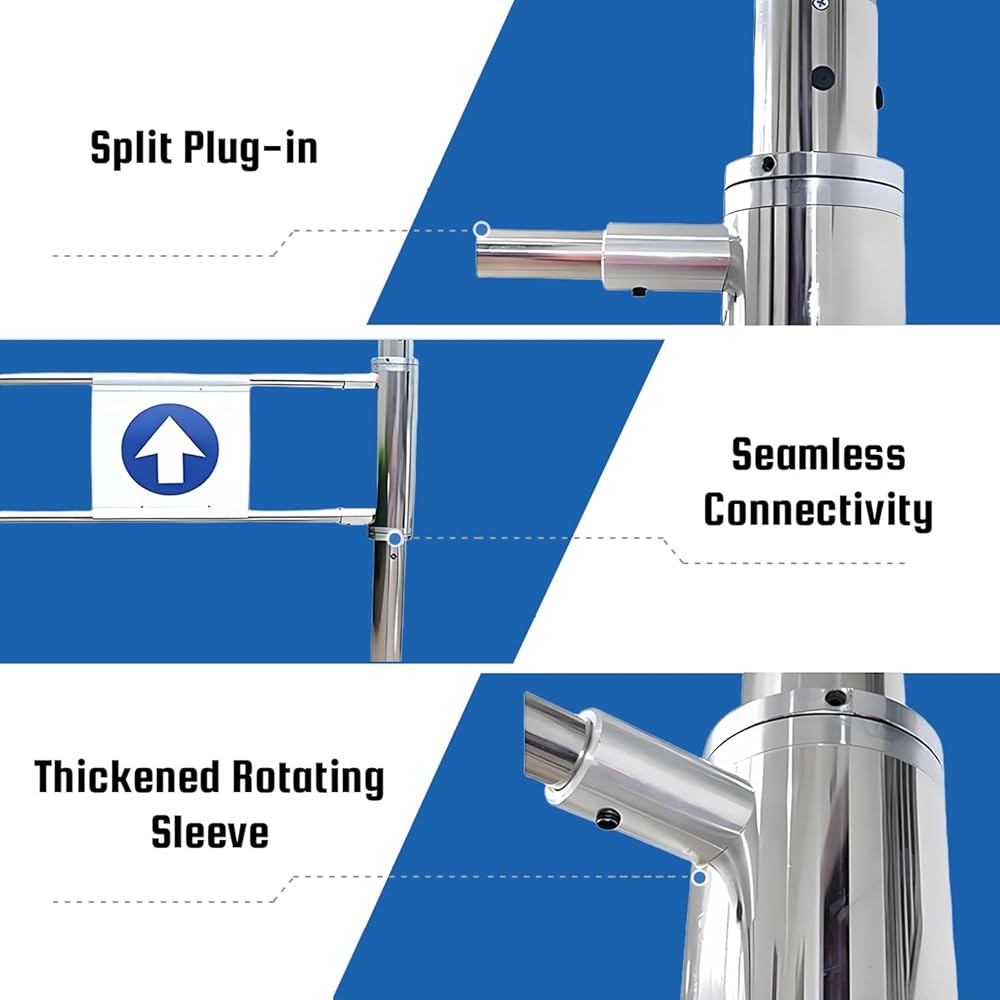 Split Plug-in

Seamless Connectivity

Thickened Rotating Sleeve