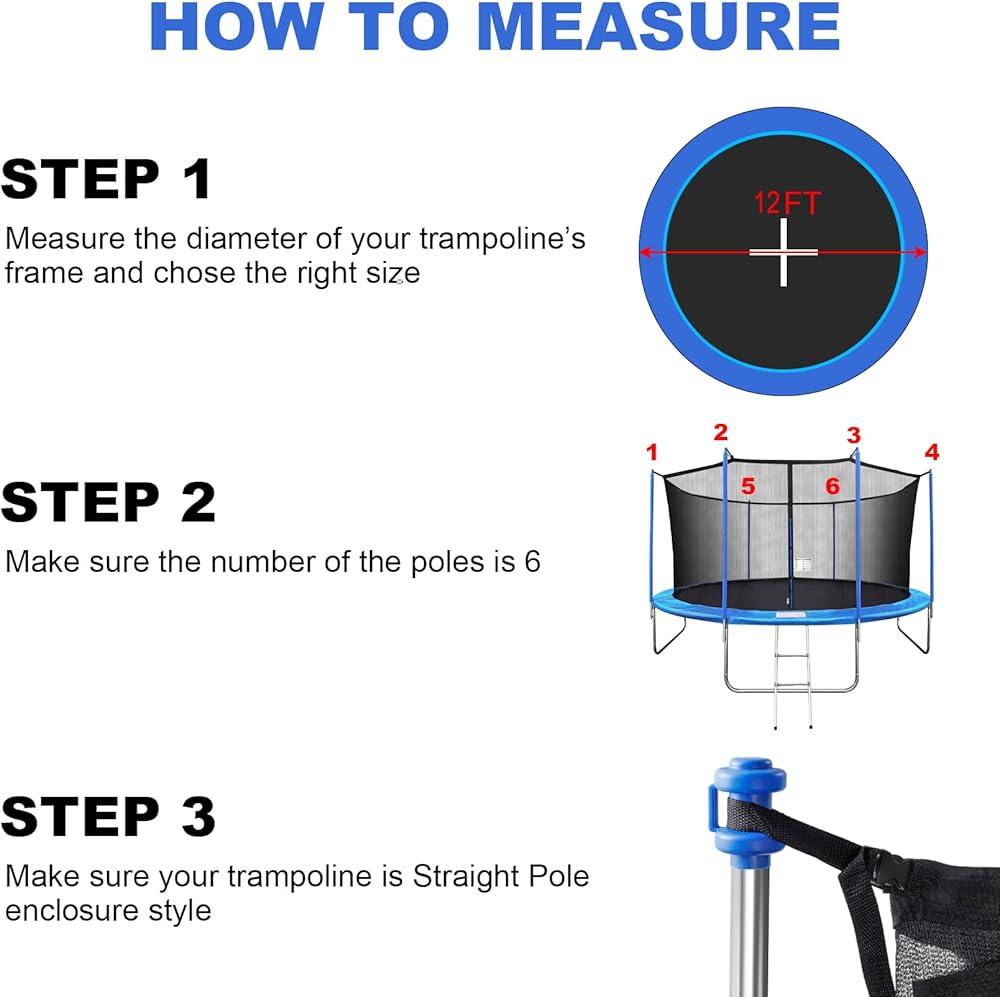 HOW TO MEASURE

STEP 1

Measure the diameter of your trampoline's frame and chose the right size

12FT

STEP 2

Make sure the number of the poles is 6

1 2 3 4 5 6

STEP 3

Make sure your trampoline is Straight Pole enclosure style