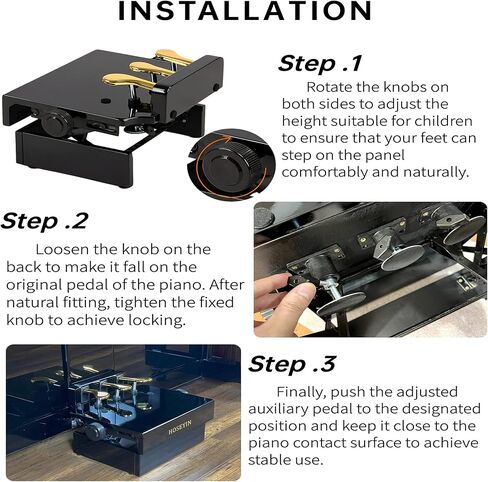 INSTALLATION

Step .1

Rotate the knobs on both sides to adjust the height suitable for children to ensure that your feet can step on the panel comfortably and naturally.

Step .2

Loosen the knob on the back to make it fall on the original pedal of the piano. After natural fitting, tighten the fixed knob to achieve locking.

Step .3

Finally, push the adjusted auxiliary pedal to the designated position and keep it close to the piano contact surface to achieve stable use.

HOSEYIN