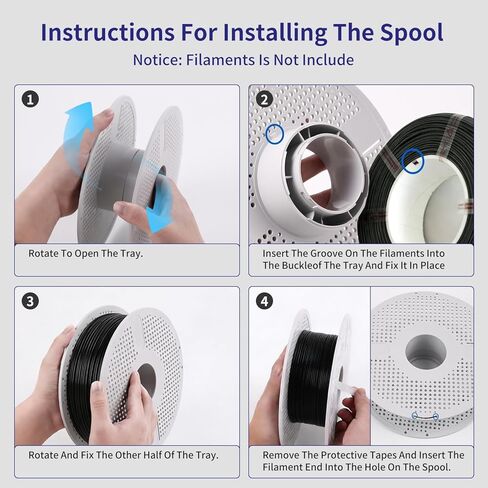 Instructions For Installing The Spool

Notice: Filaments Is Not Include

1

Rotate To Open The Tray.

2

Insert The Groove On The Filaments Into The Buckleof The Tray And Fix It In Place

3

Rotate And Fix The Other Half Of The Tray.

4

Remove The Protective Tapes And Insert The Filament End Into The Hole On The Spool.