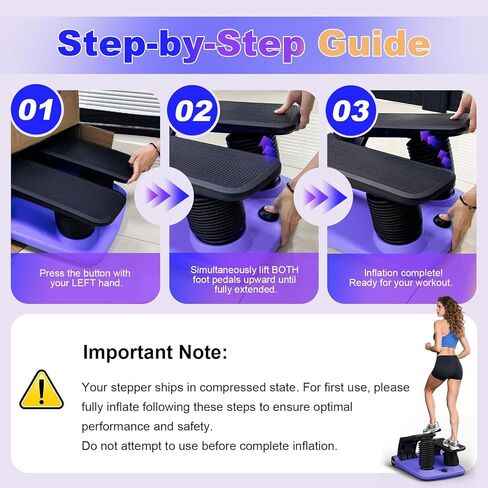 Step-by-Step Guide

01

Press the button with your LEFT hand.

02

Simultaneously lift BOTH foot pedals upward until fully extended.

03

Inflation complete! Ready for your workout.

Important Note:

Your stepper ships in compressed state. For first use, please fully inflate following these steps to ensure optimal performance and safety.
Do not attempt to use before complete inflation.