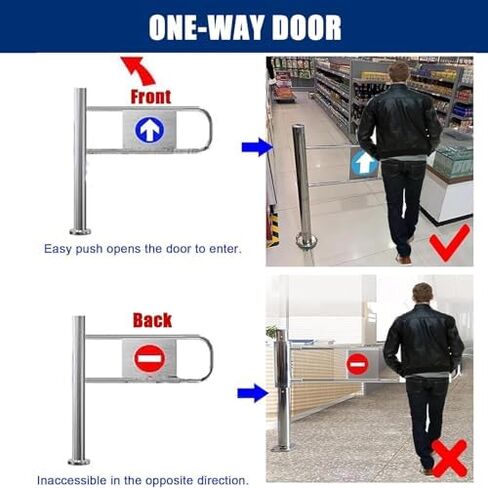 ONE-WAY DOOR

Front

Easy push opens the door to enter.

Back

Inaccessible in the opposite direction.