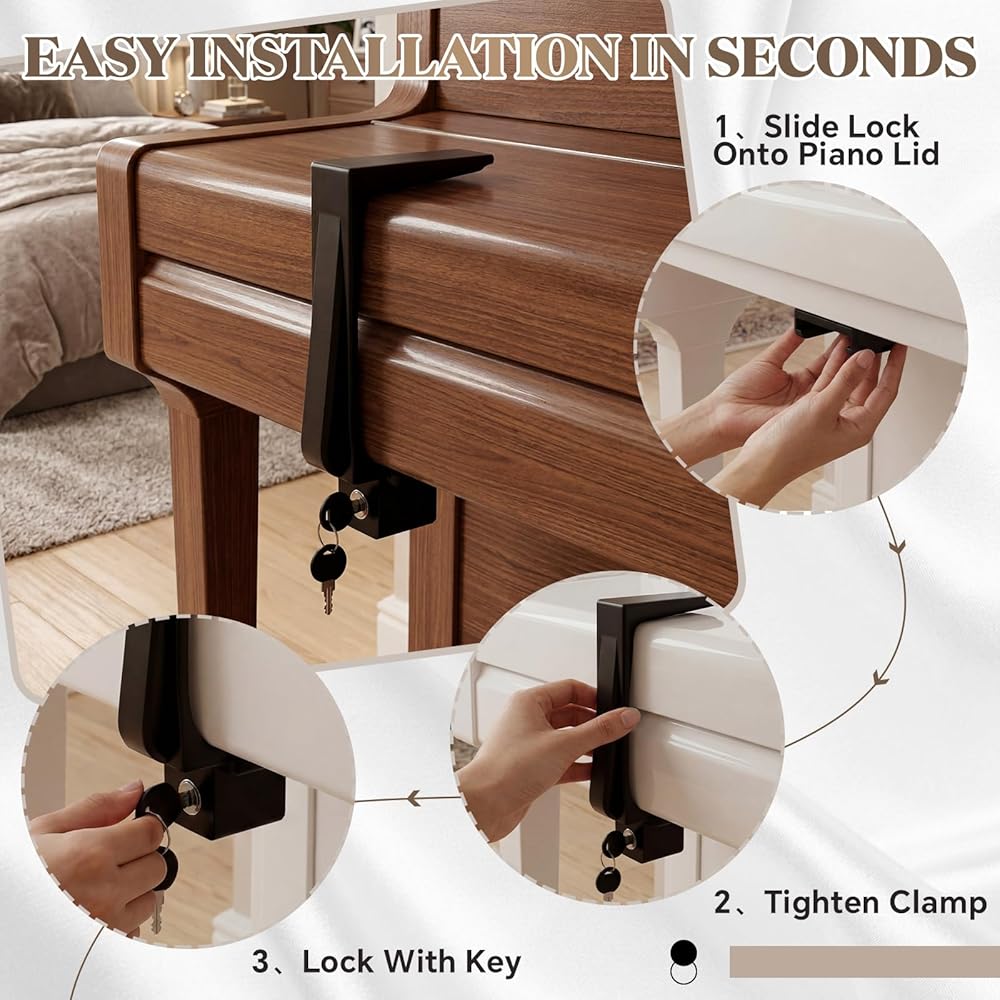 EASY INSTALLATION IN SECONDS

1、Slide Lock Onto Piano Lid

2、Tighten Clamp

3、Lock With Key