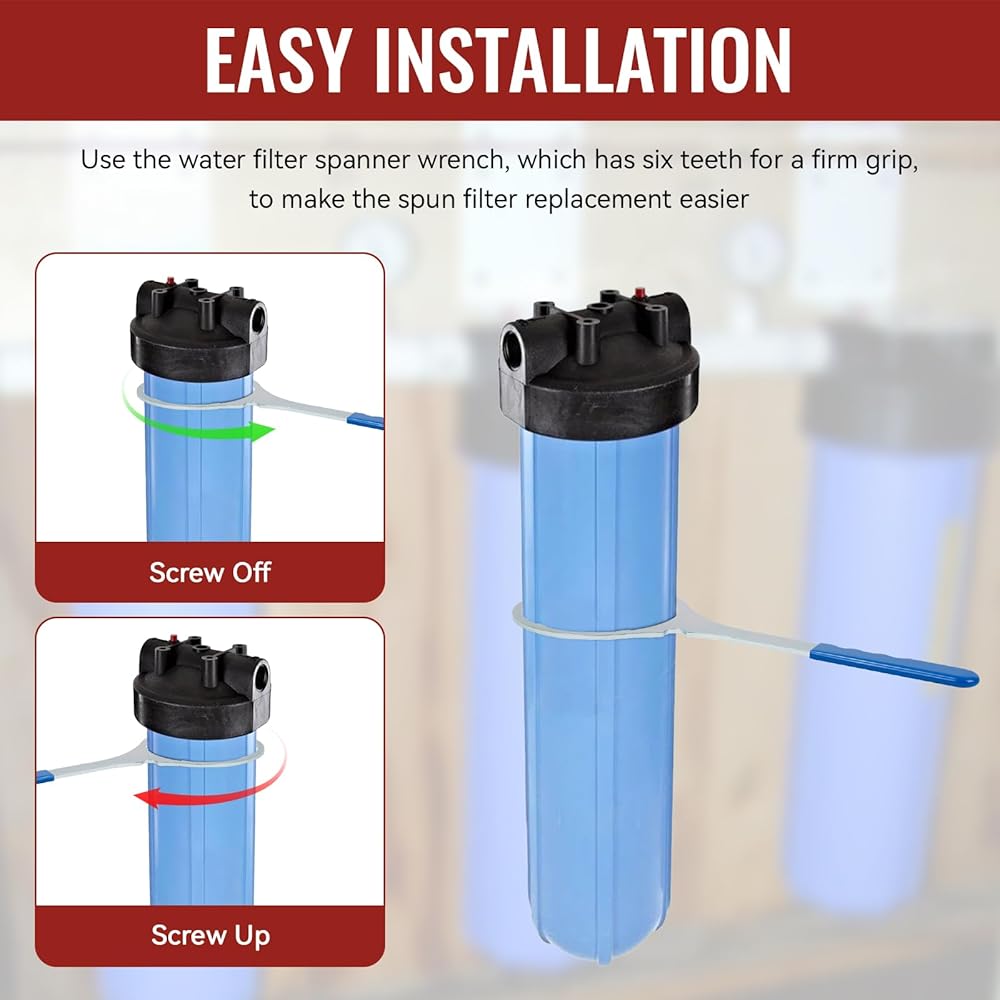 EASY INSTALLATION

Use the water filter spanner wrench, which has six teeth for a firm grip, to make the spun filter replacement easier

Screw Off

Screw Up