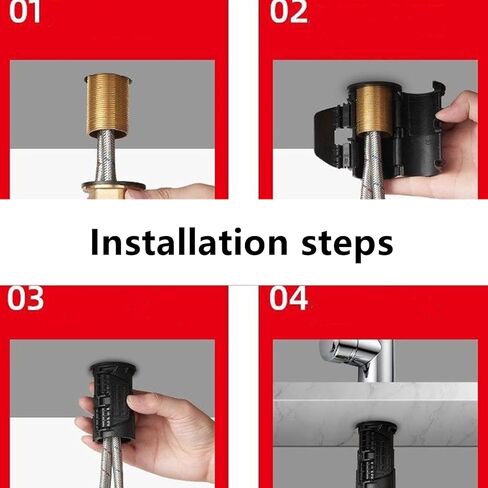 01

02

Installation steps

03

04