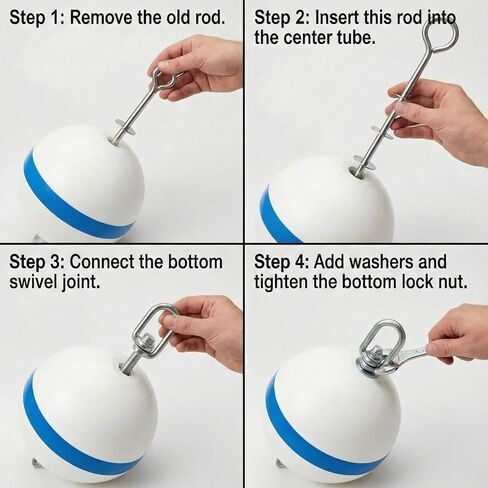 Step 1: Remove the old rod.

Step 2: Insert this rod into the center tube.

Step 3: Connect the bottom swivel joint.

Step 4: Add washers and tighten the bottom lock nut.