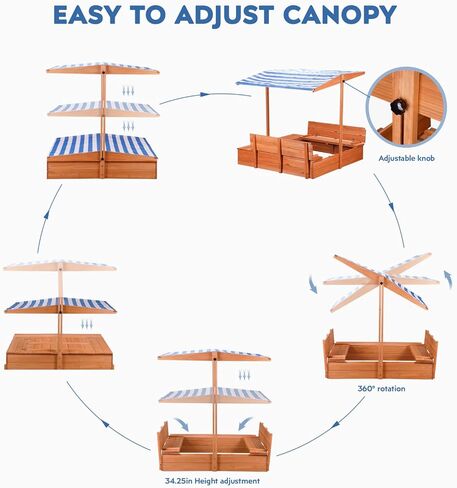 EASY TO ADJUST CANOPY

Adjustable knob

360° rotation

34.25in Height adjustment