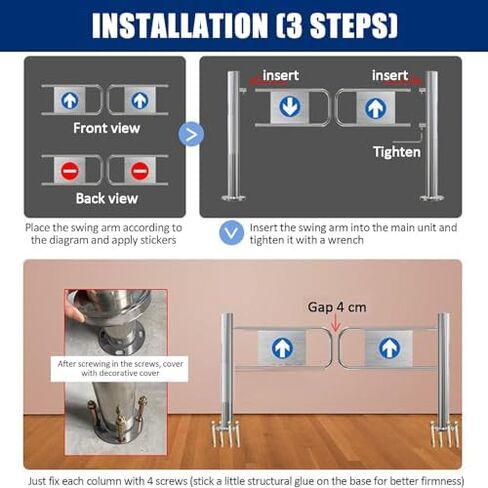 INSTALLATION (3 STEPS)

Front view

Back view

Place the swing arm according to the diagram and apply stickers

insert

insert

Tighten

Insert the swing arm into the main unit and tighten it with a wrench

After screwing in the screws, cover with decorative cover

Gap 4 cm

Just fix each column with 4 screws (stick a little structural glue on the base for better firmness)