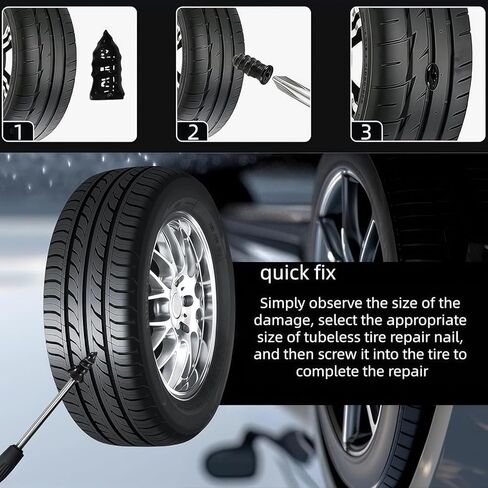 1

2

3

quick fix

Simply observe the size of the damage, select the appropriate size of tubeless tire repair nail, and then screw it into the tire to complete the repair