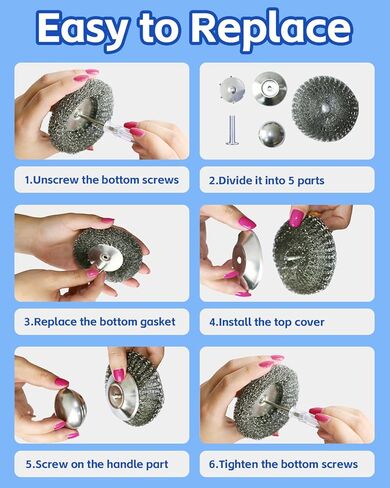 Easy to Replace

1.Unscrew the bottom screws

2.Divide it into 5 parts

3.Replace the bottom gasket

4.Install the top cover

5.Screw on the handle part

6.Tighten the bottom screws