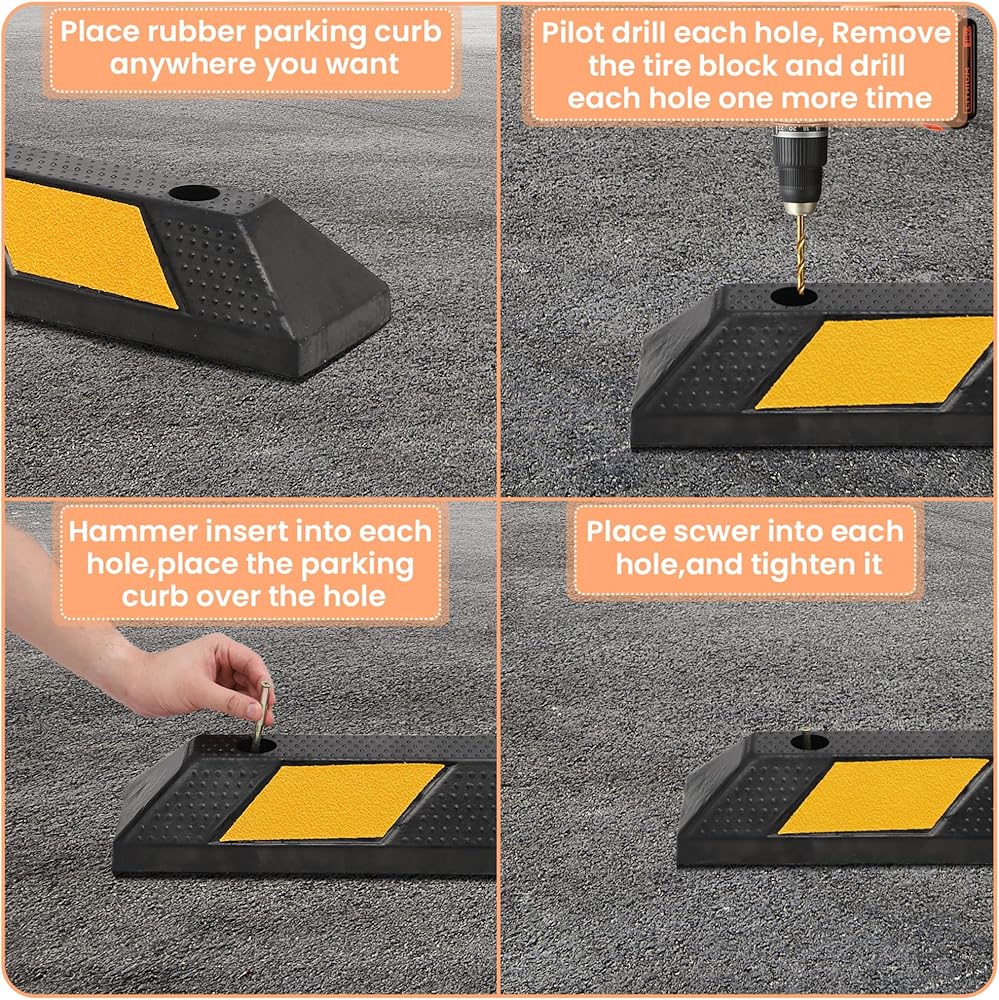 Place rubber parking curb anywhere you want

Pilot drill each hole, Remove the tire block and drill each hole one more time

Hammer insert into each hole,place the parking curb over the hole

Place scwer into each hole,and tighten it