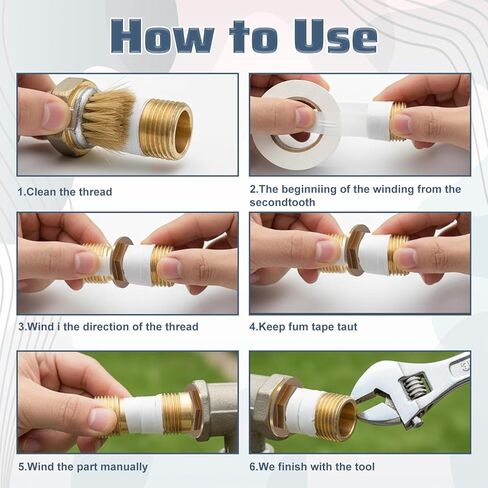 How to Use

1.Clean the thread

2.The beginniing of the winding from the secondtooth

3.Wind i the direction of the thread

4.Keep fum tape taut

5.Wind the part manually

6.We finish with the tool