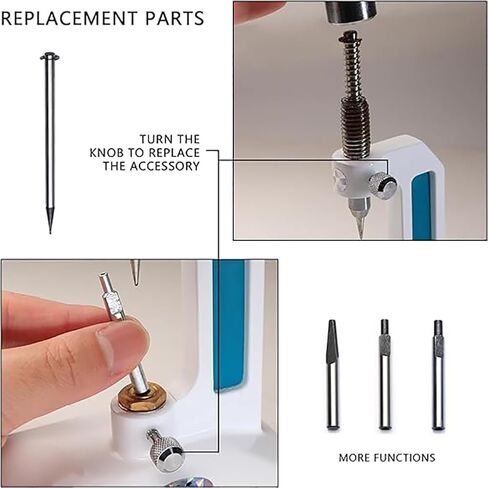 REPLACEMENT PARTS

TURN THE KNOB TO REPLACE THE ACCESSORY

MORE FUNCTIONS