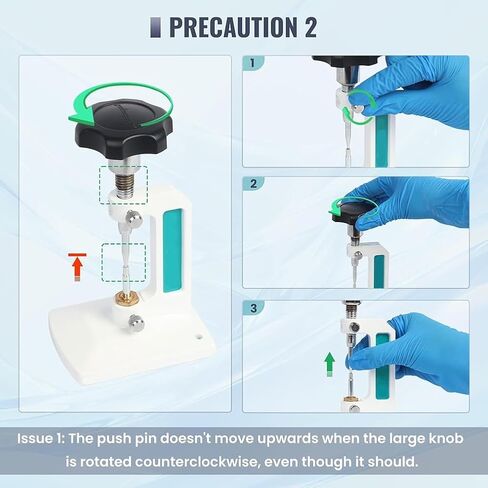 PRECAUTION 2

1

2

3

Issue 1: The push pin doesn't move upwards when the large knob is rotated counterclockwise, even though it should.