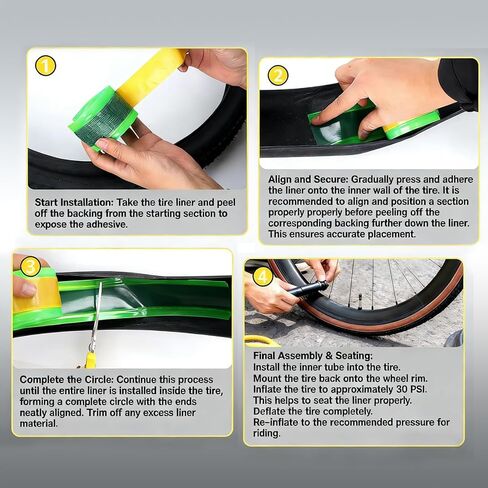 1

Start Installation: Take the tire liner and peel off the backing from the starting section to expose the adhesive.

2

Align and Secure: Gradually press and adhere the liner onto the inner wall of the tire. It is recommended to align and position a section properly properly before peeling off the corresponding backing further down the liner. This ensures accurate placement.

3

Complete the Circle: Continue this process until the entire liner is installed inside the tire, forming a complete circle with the ends neatly aligned. Trim off any excess liner material.

4

Final Assembly & Seating:
Install the inner tube into the tire.
Mount the tire back onto the wheel rim.
Inflate the tire to approximately 30 PSI.
This helps to seat the liner properly.
Deflate the tire completely.
Re-inflate to the recommended pressure for riding.