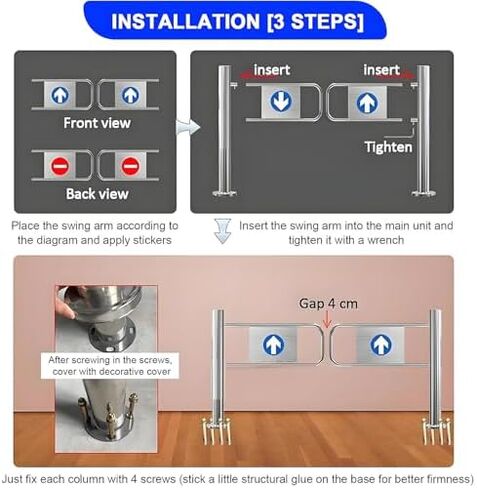 INSTALLATION [3 STEPS]

Front view

Back view

insert

insert

Tighten

Place the swing arm according to the diagram and apply stickers

Insert the swing arm into the main unit and tighten it with a wrench

After screwing in the screws, cover with decorative cover

Gap 4 cm

Just fix each column with 4 screws (stick a little structural glue on the base for better firmness)