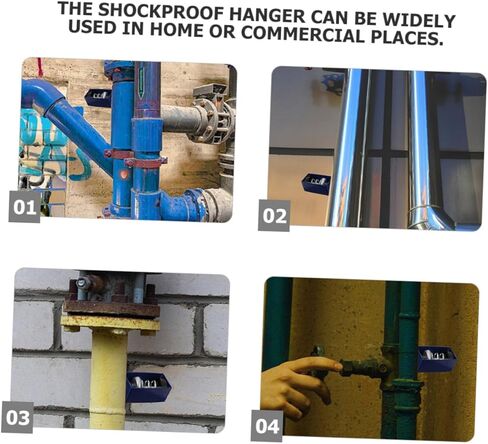 THE SHOCKPROOF HANGER CAN BE WIDELY USED IN HOME OR COMMERCIAL PLACES.

01

02

03

04