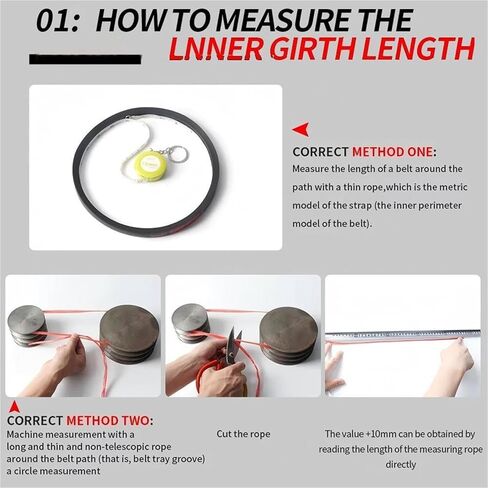 01: HOW TO MEASURE THE
LNNER GIRTH LENGTH

CORRECT METHOD ONE:
Measure the length of a belt around the path with a thin rope,which is the metric model of the strap (the inner perimeter model of the belt).

CORRECT METHOD TWO:
Machine measurement with a long and thin and non-telescopic rope around the belt path (that is, belt tray groove) a circle measurement

Cut the rope

The value +10mm can be obtained by reading the length of the measuring rope directly