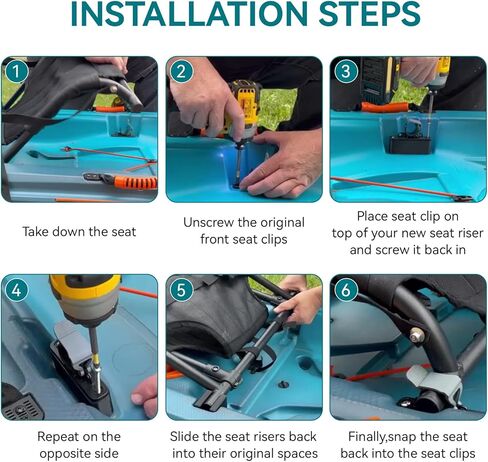 INSTALLATION STEPS

1

Take down the seat

2

Unscrew the original front seat clips

3

Place seat clip on top of your new seat riser and screw it back in

4

Repeat on the opposite side

5

Slide the seat risers back into their original spaces

6

Finally,snap the seat back into the seat clips