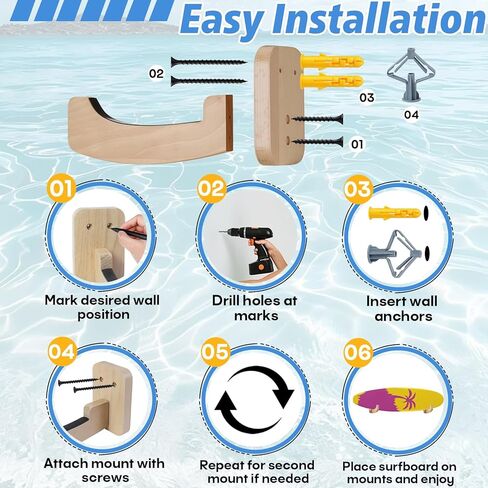 Easy Installation

02

03

04

01

01

Mark desired wall position

02

Drill holes at marks

03

Insert wall anchors

04

Attach mount with screws

05

Repeat for second mount if needed

06

Place surfboard on mounts and enjoy