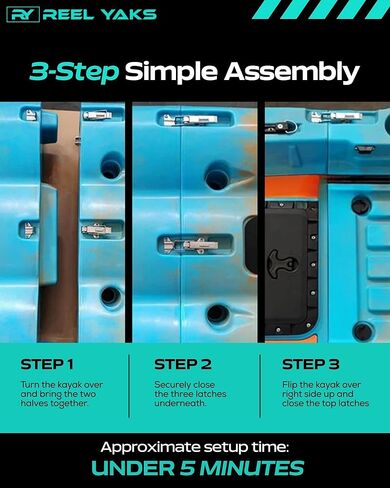 RY REEL YAKS

3-Step Simple Assembly

STEP 1
Turn the kayak over and bring the two halves together.

STEP 2
Securely close the three latches underneath.

STEP 3
Flip the kayak over right side up and close the top latches

Approximate setup time:
UNDER 5 MINUTES