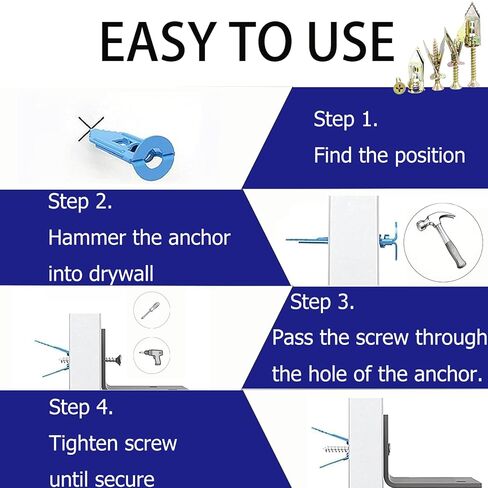 EASY TO USE

Step 1.
Find the position

Step 2.
Hammer the anchor into drywall

Step 3.
Pass the screw through the hole of the anchor.

Step 4.
Tighten screw until secure