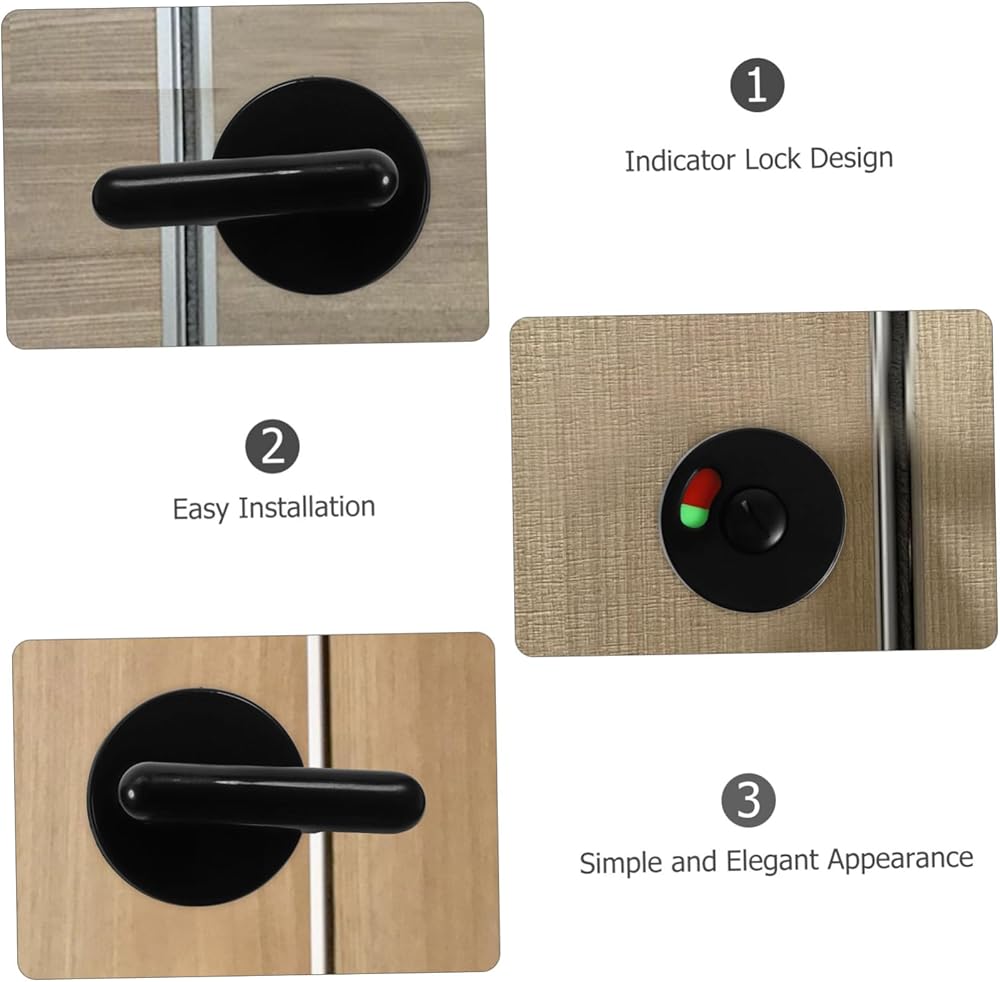 1
Indicator Lock Design

2
Easy Installation

3
Simple and Elegant Appearance