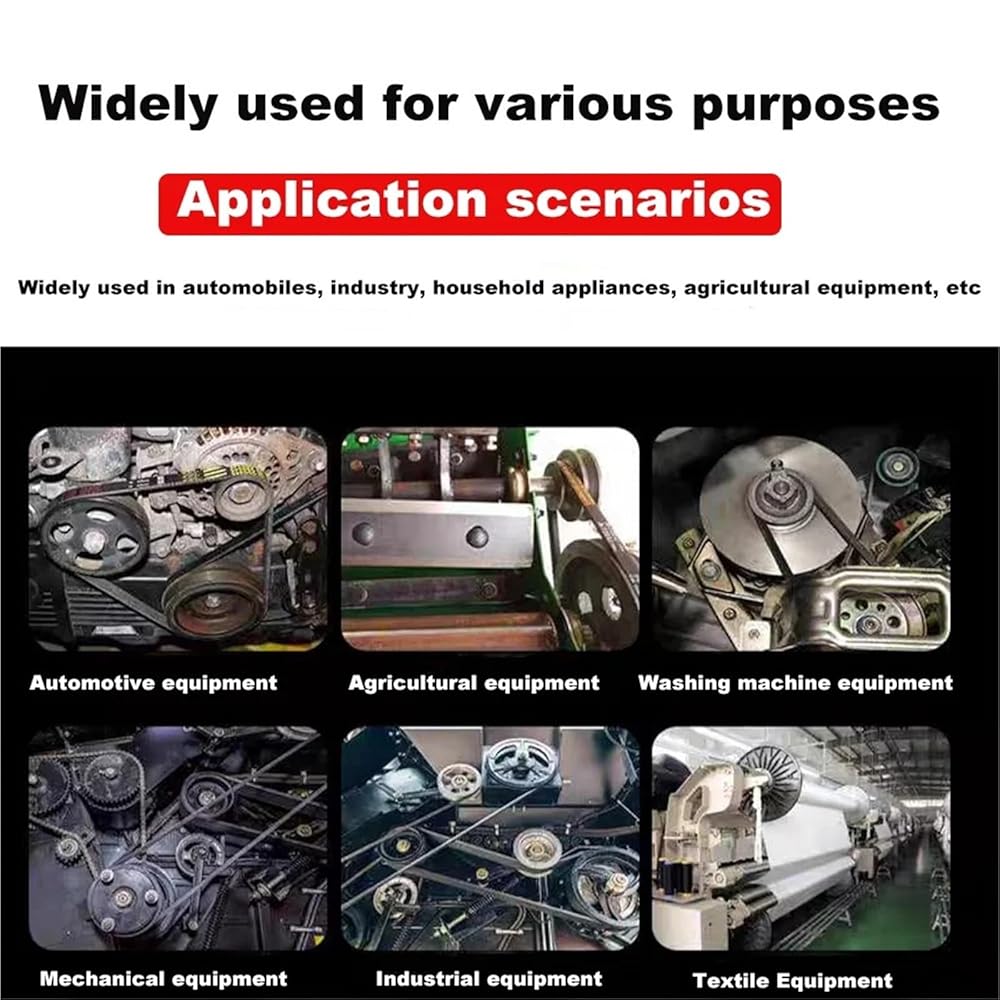 Widely used for various purposes

Application scenarios

Widely used in automobiles, industry, household appliances, agricultural equipment, etc

Automotive equipment

Agricultural equipment

Washing machine equipment

Mechanical equipment

Industrial equipment

Textile Equipment