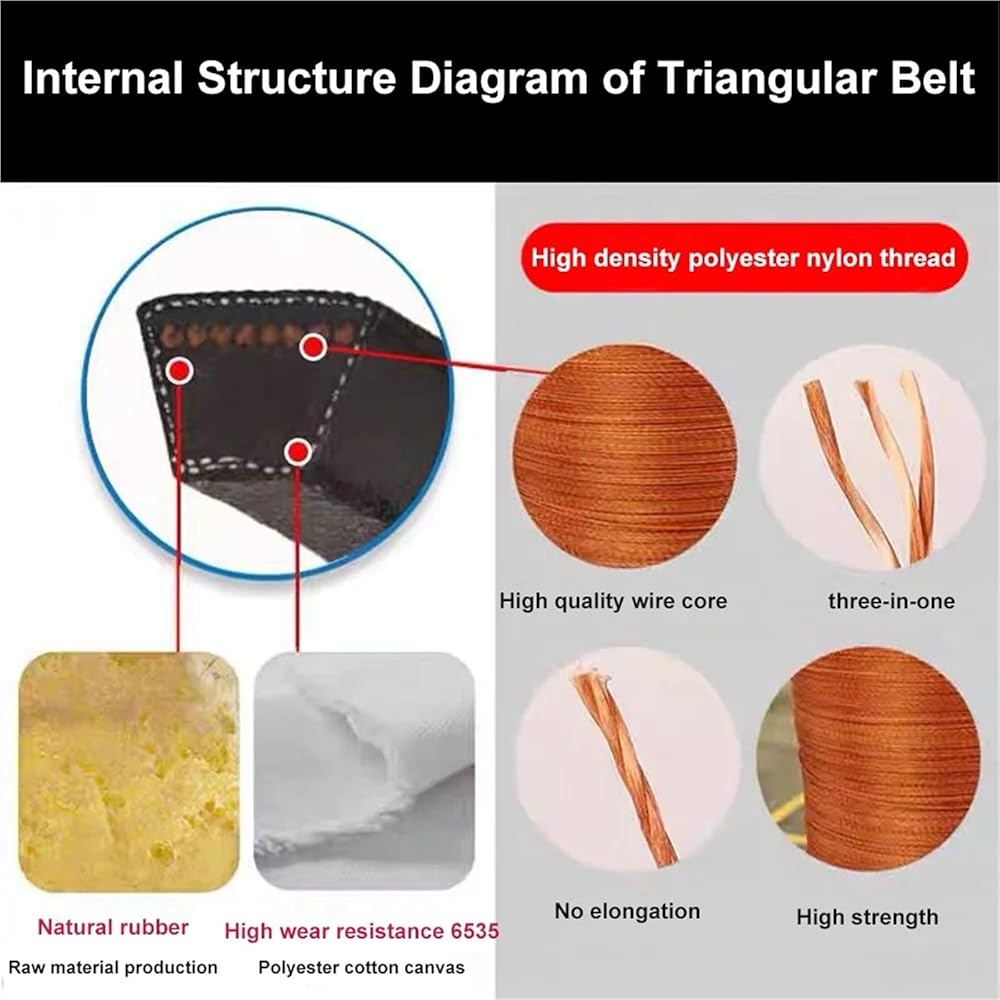 Internal Structure Diagram of Triangular Belt

High density polyester nylon thread

High quality wire core

three-in-one

No elongation

High strength

Natural rubber

Raw material production

High wear resistance 6535

Polyester cotton canvas