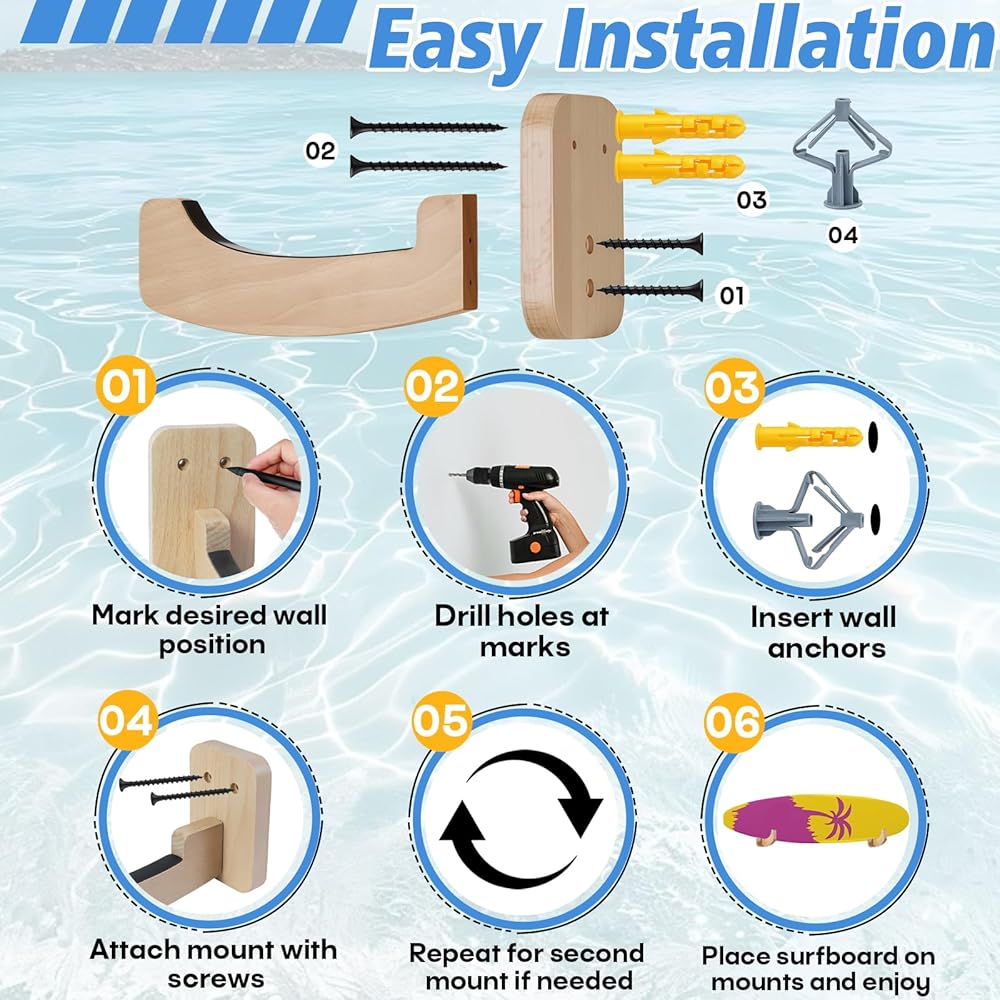 Easy Installation

02

03

04

01

01

Mark desired wall position

02

Drill holes at marks

03

Insert wall anchors

04

Attach mount with screws

05

Repeat for second mount if needed

06

Place surfboard on mounts and enjoy