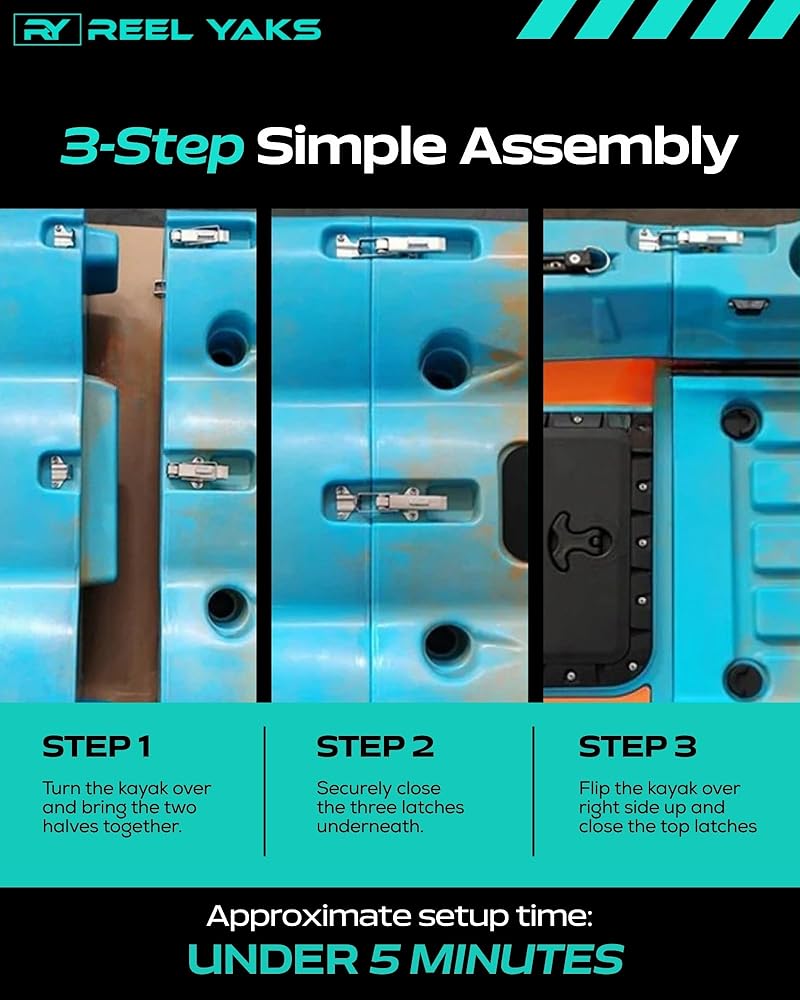 RY REEL YAKS

3-Step Simple Assembly

STEP 1
Turn the kayak over and bring the two halves together.

STEP 2
Securely close the three latches underneath.

STEP 3
Flip the kayak over right side up and close the top latches

Approximate setup time:
UNDER 5 MINUTES