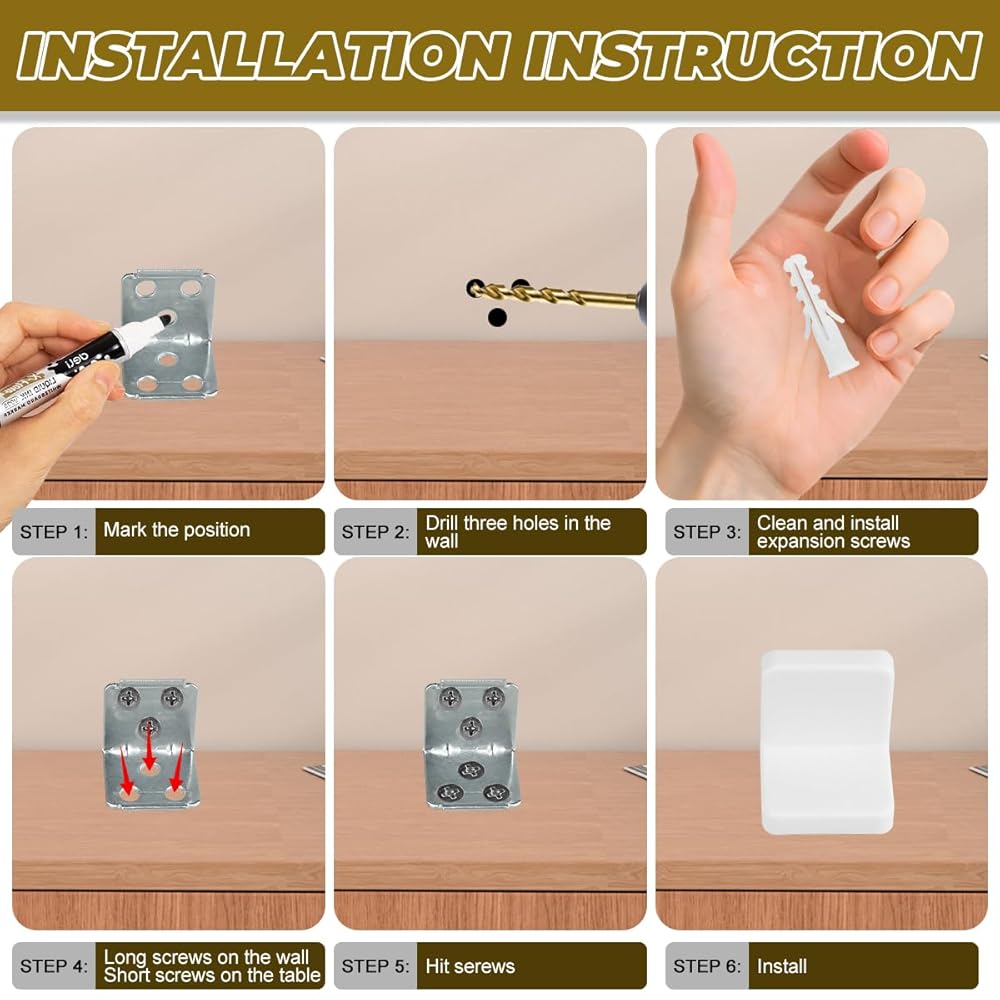 INSTALLATION INSTRUCTION

deli

STEP 1: Mark the position

STEP 2: Drill three holes in the wall

STEP 3: Clean and install expansion screws

STEP 4: Long screws on the wall Short screws on the table

STEP 5: Hit serews

STEP 6: Install