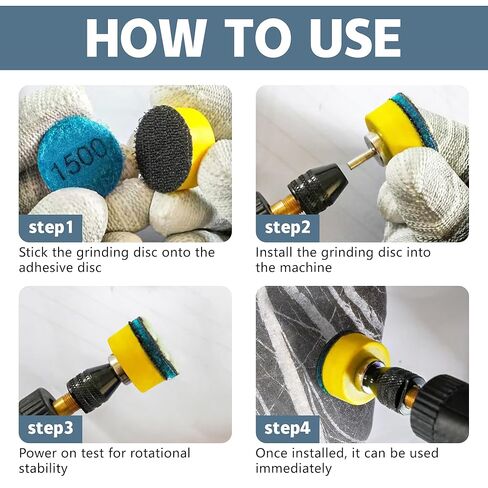 HOW TO USE

1500

step1
Stick the grinding disc onto the adhesive disc

step2
Install the grinding disc into the machine

step3
Power on test for rotational stability

step4
Once installed, it can be used immediately