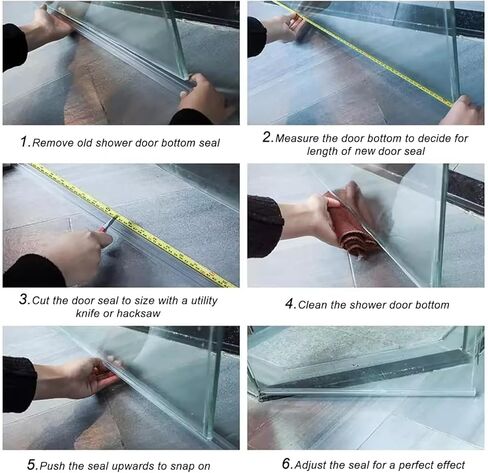 1. Remove old shower door bottom seal

2. Measure the door bottom to decide for length of new door seal

3. Cut the door seal to size with a utility knife or hacksaw

4. Clean the shower door bottom

5. Push the seal upwards to snap on

6. Adjust the seal for a perfect effect