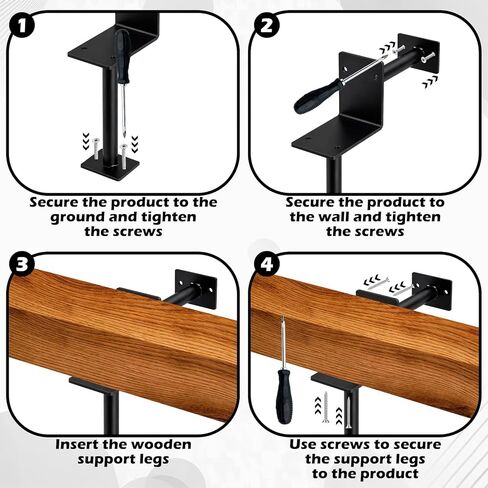 1

Secure the product to the ground and tighten the screws

2

Secure the product to the wall and tighten the screws

3

Insert the wooden support legs

4

Use screws to secure the support legs to the product