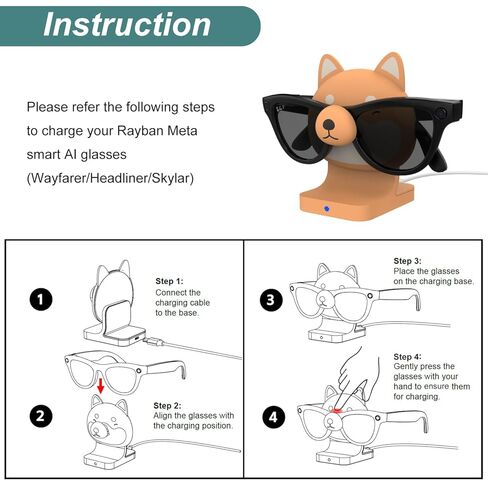 Instruction

Please refer the following steps to charge your Rayban Meta smart AI glasses (Wayfarer/Headliner/Skylar)

1

Step 1:
Connect the charging cable to the base.

2

Step 2:
Align the glasses with the charging position.

3

Step 3:
Place the glasses on the charging base.

4

Step 4:
Gently press the glasses with your hand to ensure them for charging.