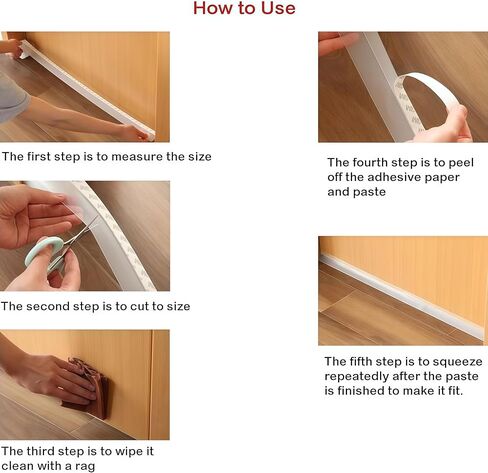 How to Use

The first step is to measure the size

The second step is to cut to size

The third step is to wipe it clean with a rag

The fourth step is to peel off the adhesive paper and paste

The fifth step is to squeeze repeatedly after the paste is finished to make it fit.