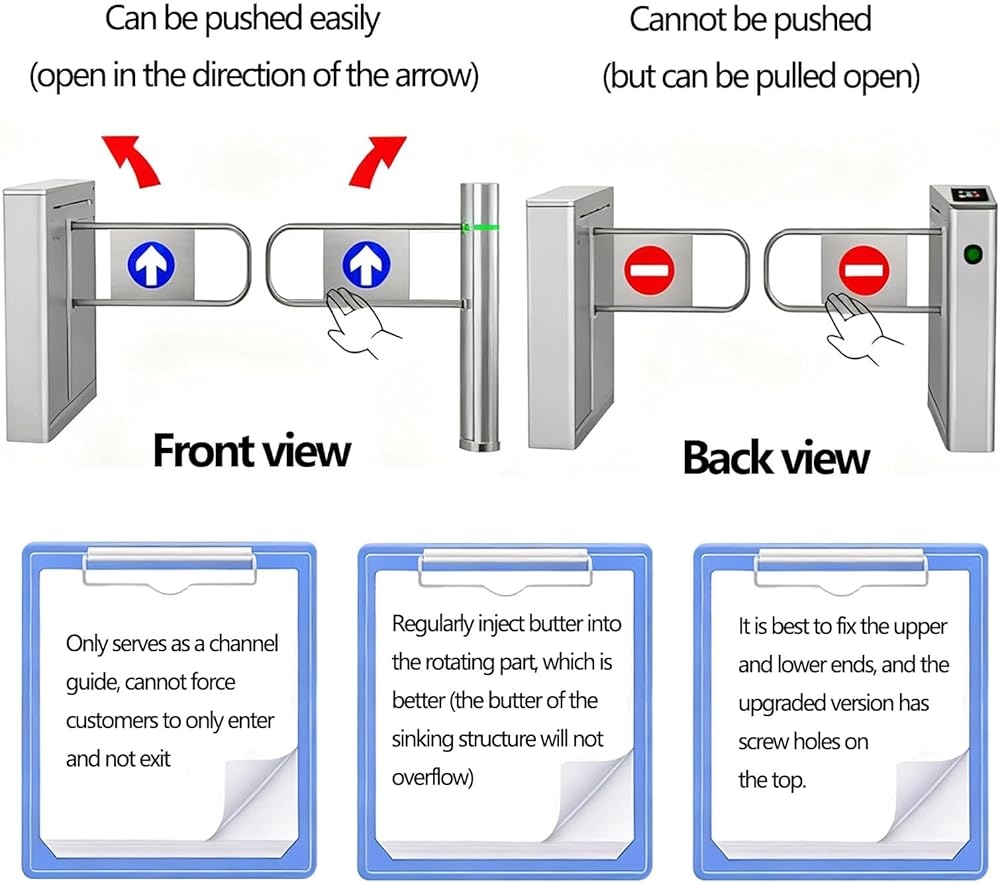 Can be pushed easily
(open in the direction of the arrow)

Cannot be pushed
(but can be pulled open)

Front view

Back view

Only serves as a channel guide, cannot force customers to only enter and not exit

Regularly inject butter into the rotating part, which is better (the butter of the sinking structure will not overflow)

It is best to fix the upper and lower ends, and the upgraded version has screw holes on the top.