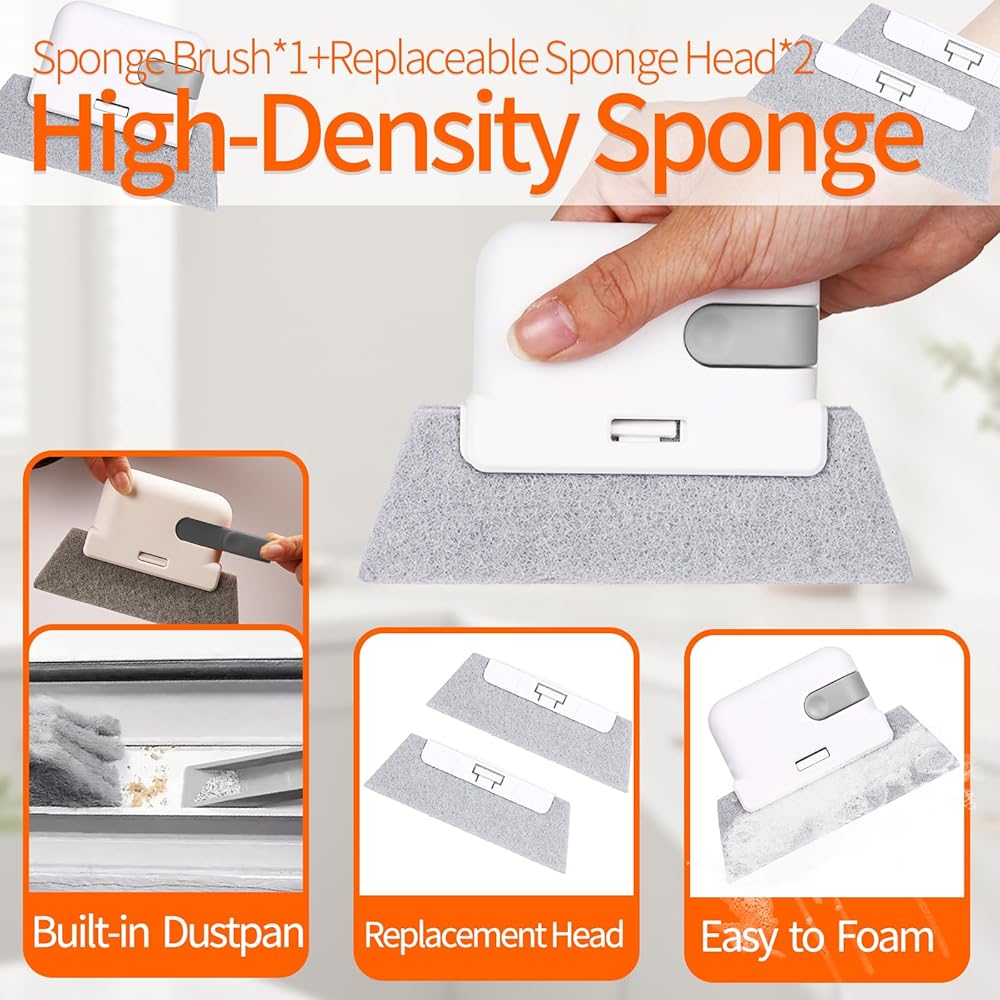 Sponge Brush*1+Replaceable Sponge Head*2
High-Density Sponge

Built-in Dustpan

Replacement Head

Easy to Foam