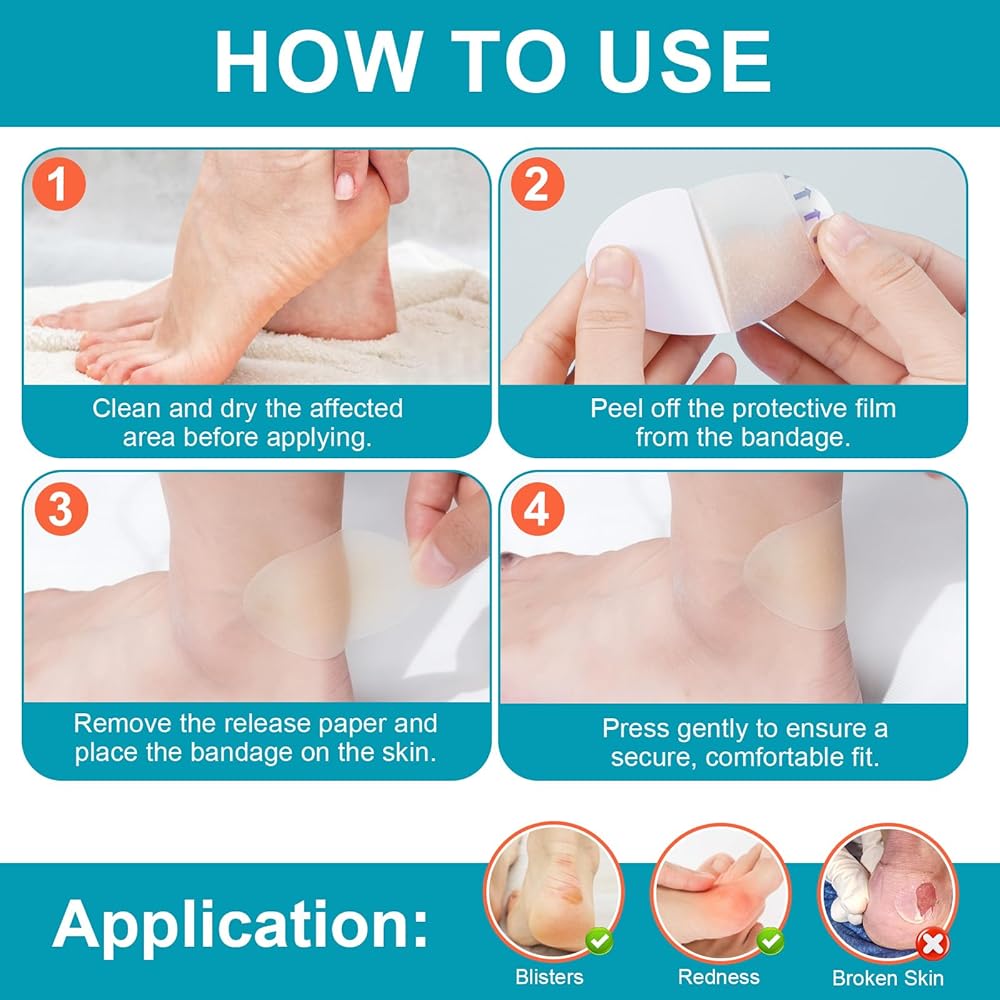 HOW TO USE

1
Clean and dry the affected area before applying.

2
Peel off the protective film from the bandage.

3
Remove the release paper and place the bandage on the skin.

4
Press gently to ensure a secure, comfortable fit.

Application:

Blisters

Redness

Broken Skin