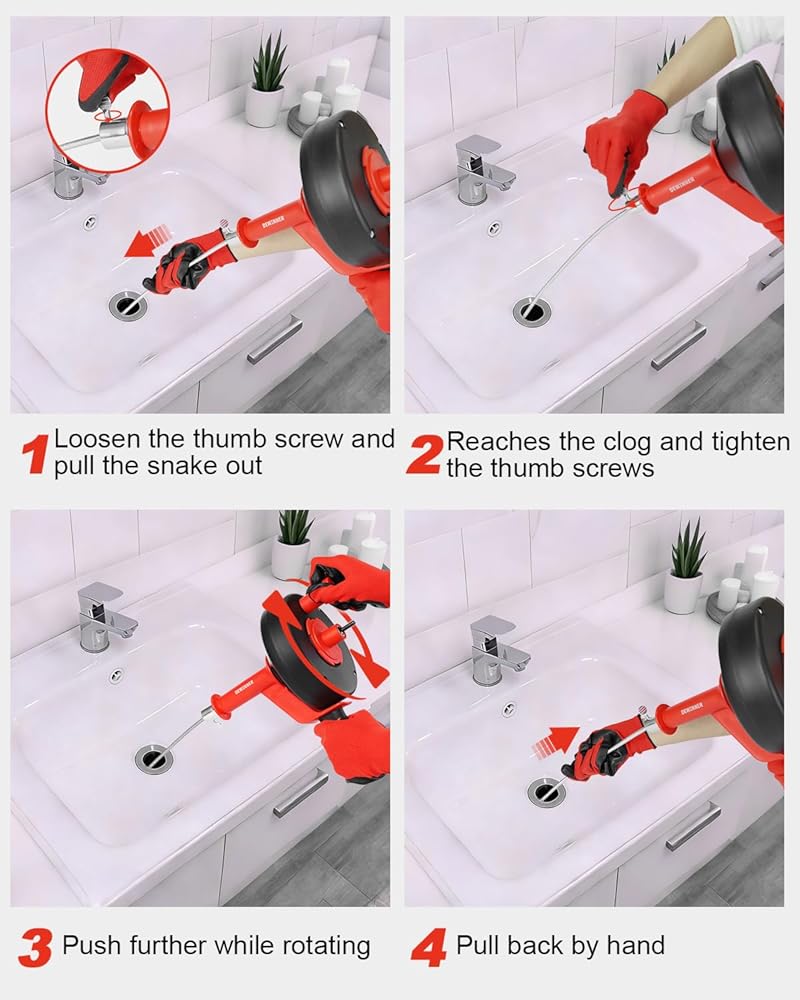 1 Loosen the thumb screw and pull the snake out

2 Reaches the clog and tighten the thumb screws

3 Push further while rotating

4 Pull back by hand