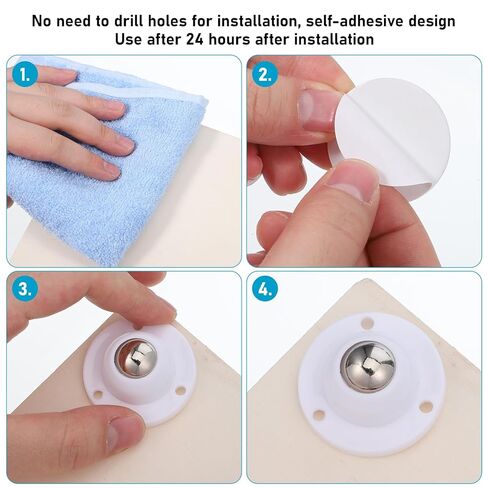 No need to drill holes for installation, self-adhesive design
Use after 24 hours after installation

1.

2.

3.

4.