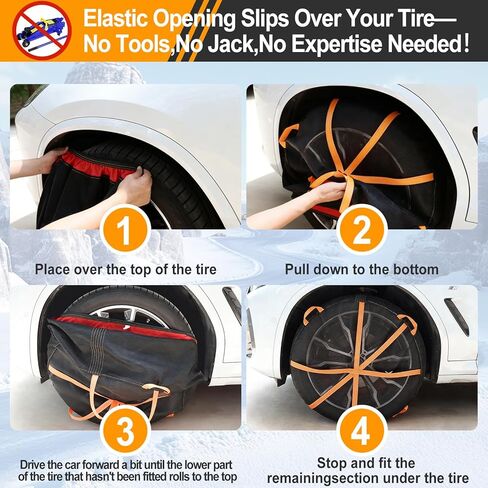 Elastic Opening Slips Over Your Tire—
No Tools,No Jack,No Expertise Needed!

1

Place over the top of the tire

2

Pull down to the bottom

3

Drive the car forward a bit until the lower part of the tire that hasn't been fitted rolls to the top

4

Stop and fit the remainingsection under the tire