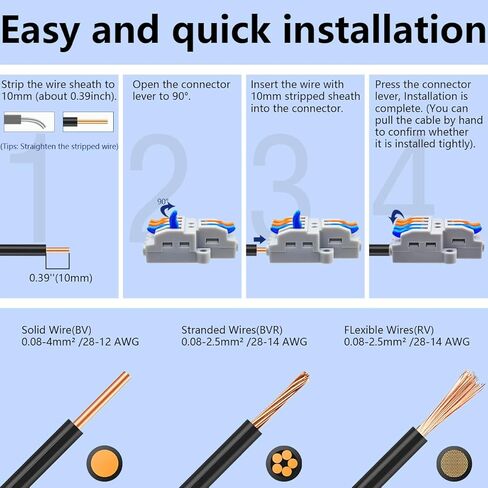 Easy and quick installation

Strip the wire sheath to 10mm (about 0.39inch).

(Tips: Straighten the stripped wire)

1

0.39''(10mm)

Open the connector lever to 90°.

2

90°

Insert the wire with 10mm stripped sheath into the connector.

3

Press the connector lever, Installation is complete. (You can pull the cable by hand to confirm whether it is installed tightly).

4

Solid Wire(BV)
0.08-4mm² /28-12 AWG

Stranded Wires(BVR)
0.08-2.5mm² /28-14 AWG

FLexible Wires(RV)
0.08-2.5mm² /28-14 AWG